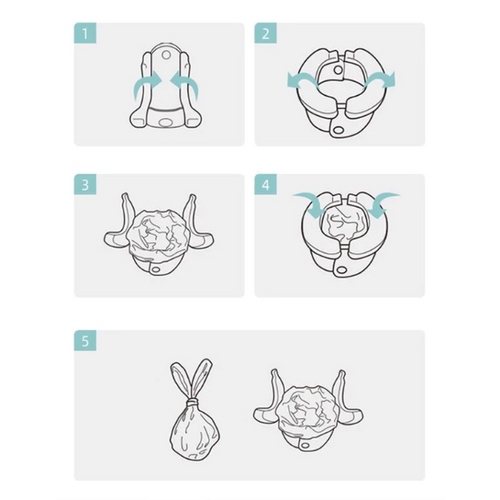 1

2

3

4

5